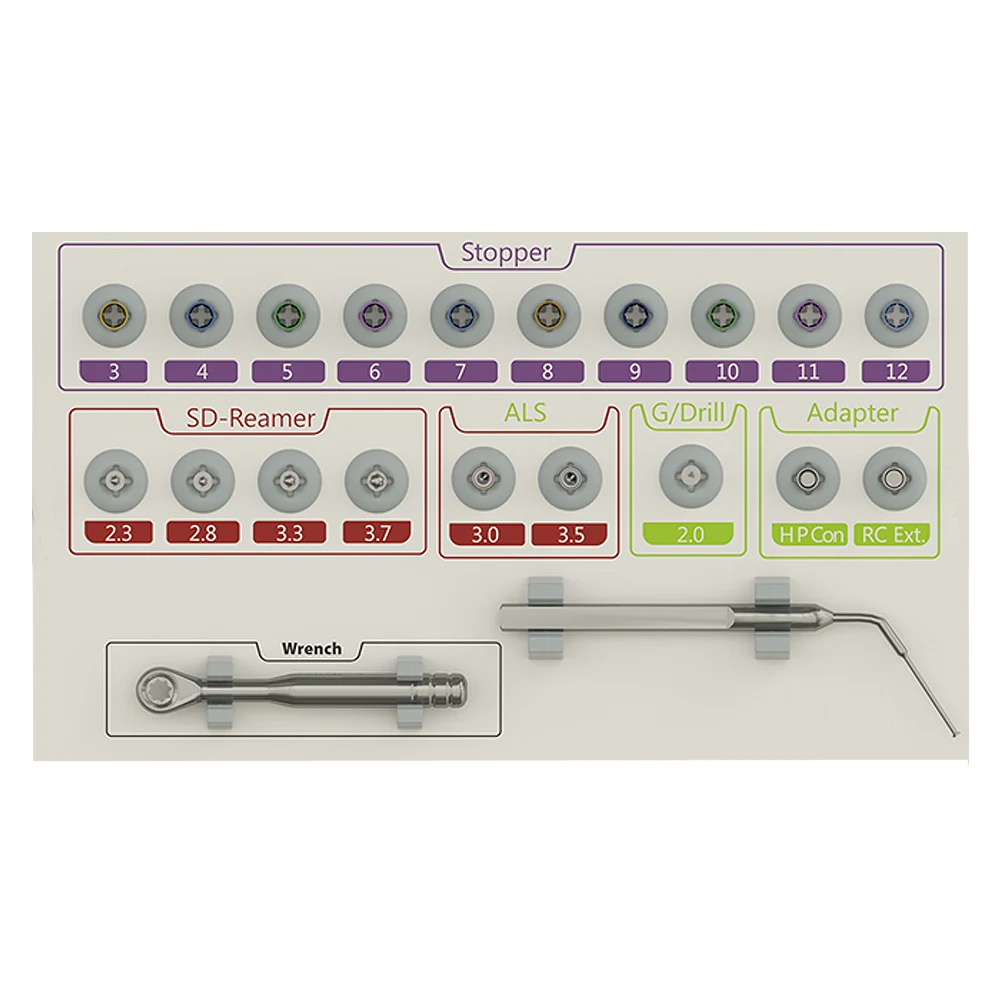 Stopper

3 4 5 6 7 8 9 10 11 12

SD-Reamer

2.3 2.8 3.3 3.7

ALS

3.0 3.5

G/Drill

2.0

Adapter

H P Con RC Ext.

Wrench